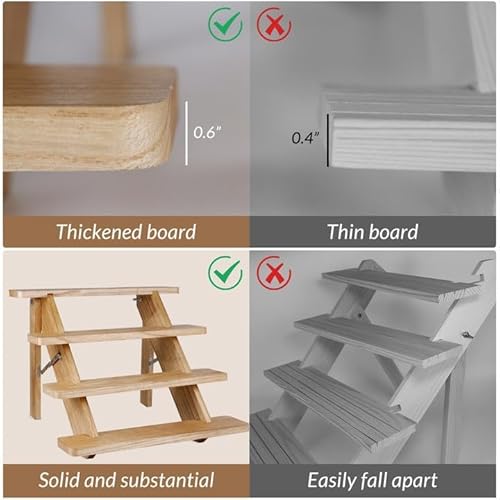 0.6"

0.4"

Thickened board

Thin board

Solid and substantial

Easily fall apart