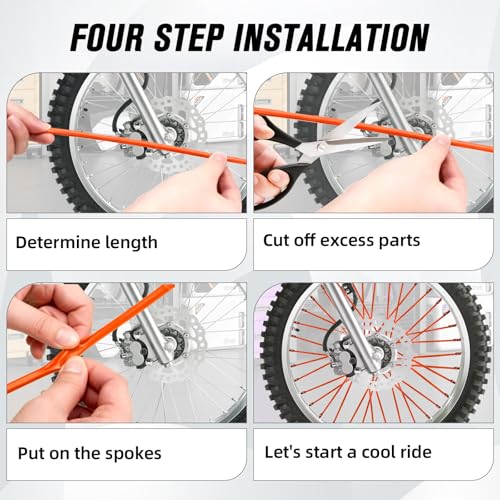 FOUR STEP INSTALLATION

Determine length

Cut off excess parts

Put on the spokes

Let's start a cool ride