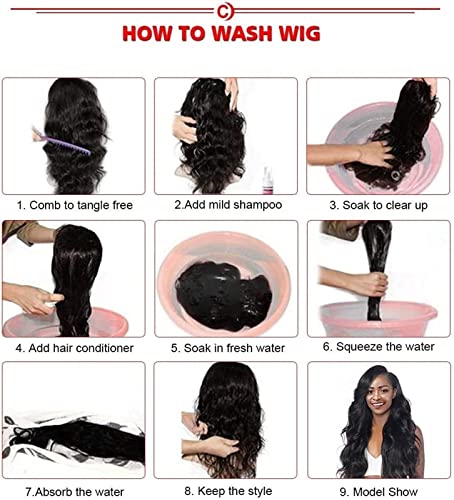 C

HOW TO WASH WIG

1. Comb to tangle free

2.Add mild shampoo

3. Soak to clear up

4. Add hair conditioner

5. Soak in fresh water

6. Squeeze the water

7.Absorb the water

8. Keep the style

9. Model Show