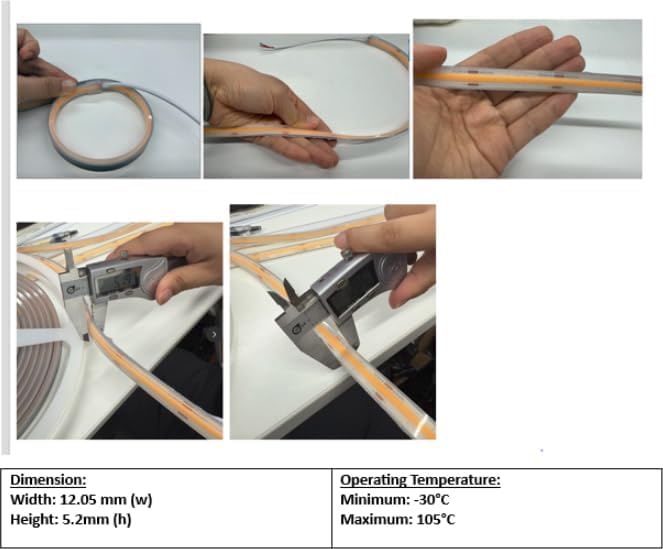 | Dimension:<br>Width: 12.05 mm (w)<br>Height: 5.2mm (h) | Operating Temperature:<br>Minimum: -30°C<br>Maximum: 105°C |
|---|---|