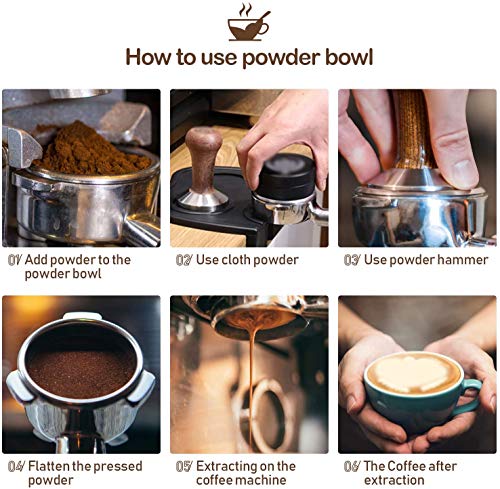 How to use powder bowl

01/ Add powder to the powder bowl

02/ Use cloth powder

03/ Use powder hammer

04/ Flatten the pressed powder

05/ Extracting on the coffee machine

06/ The Coffee after extraction