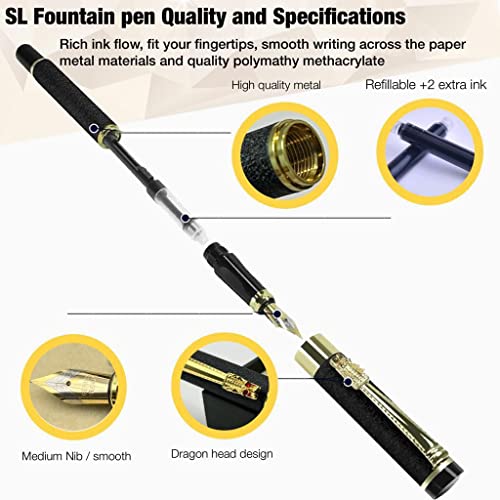 SL Fountain pen Quality and Specifications

Rich ink flow, fit your fingertips, smooth writing across the paper metal materials and quality polymathy methacrylate

High quality metal

Refillable +2 extra ink

Medium Nib / smooth

Dragon head design