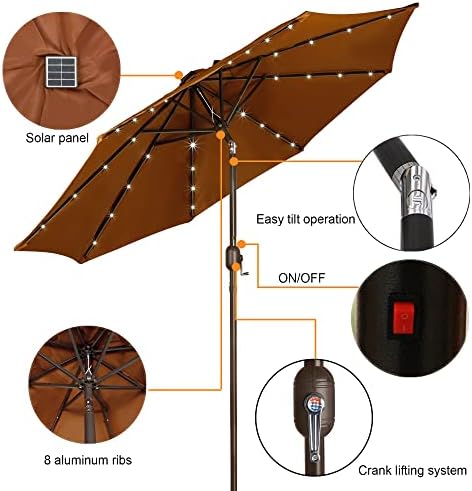 Solar panel

Easy tilt operation

ON/OFF

8 aluminum ribs

Crank lifting system