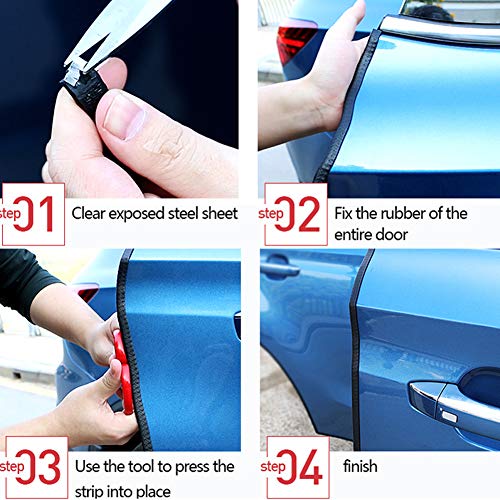 step 01 Clear exposed steel sheet

step 02 Fix the rubber of the entire door

step 03 Use the tool to press the strip into place

step 04 finish