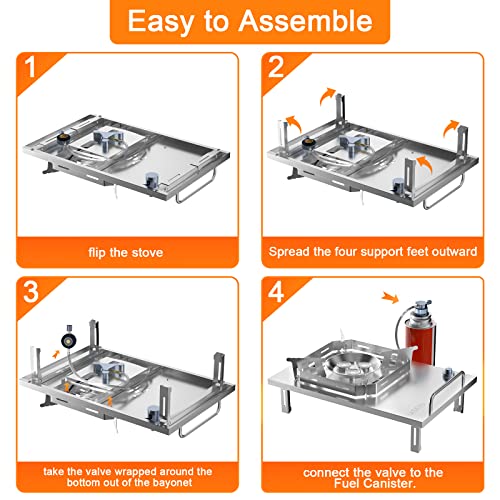 Easy to Assemble

1

flip the stove

2

Spread the four support feet outward

3

take the valve wrapped around the bottom out of the bayonet

4

connect the valve to the Fuel Canister.