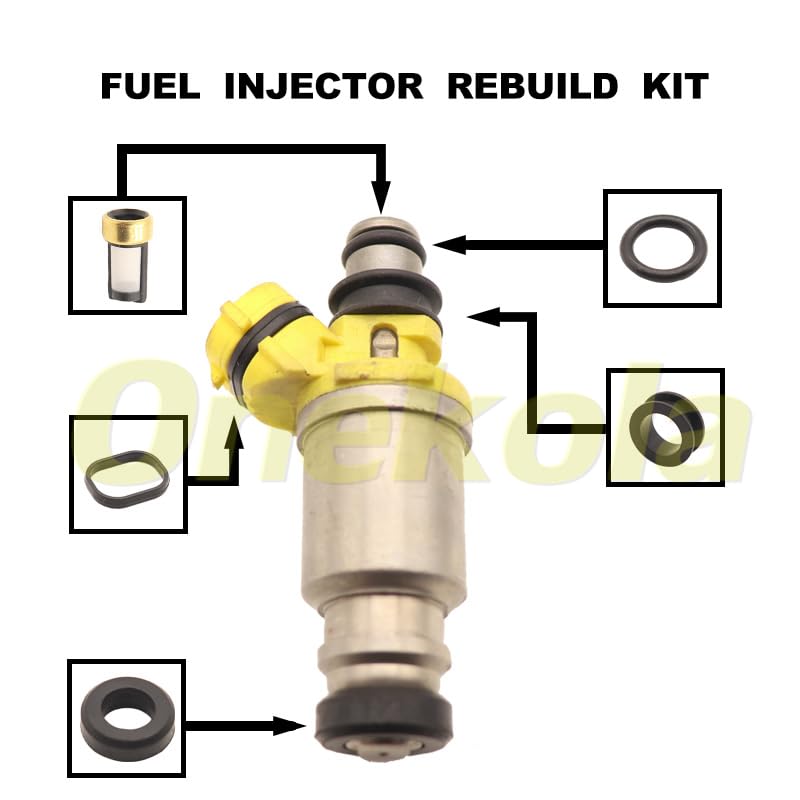 FUEL INJECTOR REBUILD KIT

Onekola