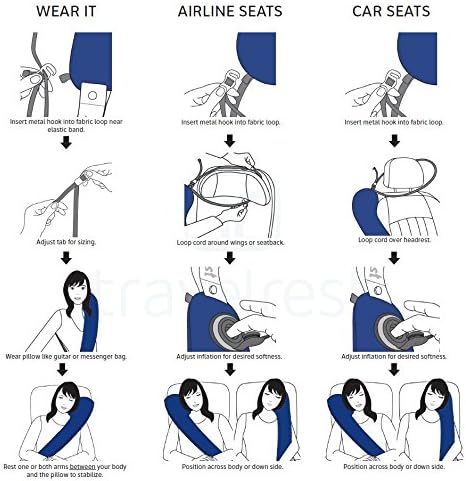 WEAR IT

Insert metal hook into fabric loop near elastic band.

Adjust tab for sizing.

Wear pillow like guitar or messenger bag.

Rest one or both arms between your body and the pillow to stabilize.

AIRLINE SEATS

Insert metal hook into fabric loop.

Loop cord around wings or seatback.

Adjust inflation for desired softness.

Position across body or down side.

CAR SEATS

Insert metal hook into fabric loop.

Loop cord over headrest.

Adjust inflation for desired softness.

Position across body or down side.

travelrest