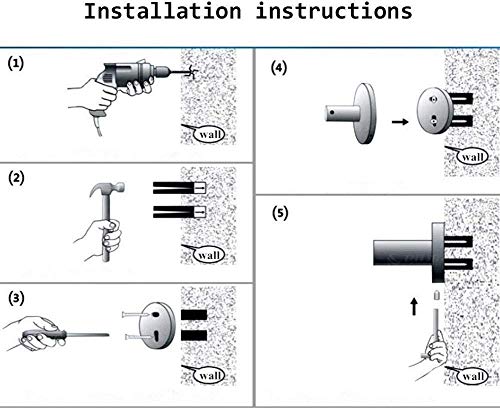 Installation instructions

(1)

wall

(2)

wall

(3)

wall

(4)

wall

(5)

wall