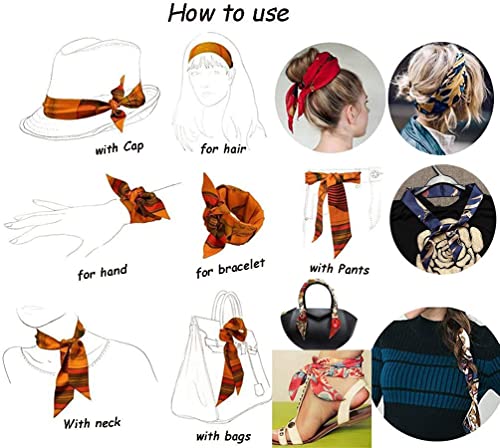 How to use

with Cap

for hair

for hand

for bracelet

with Pants

With neck

with bags