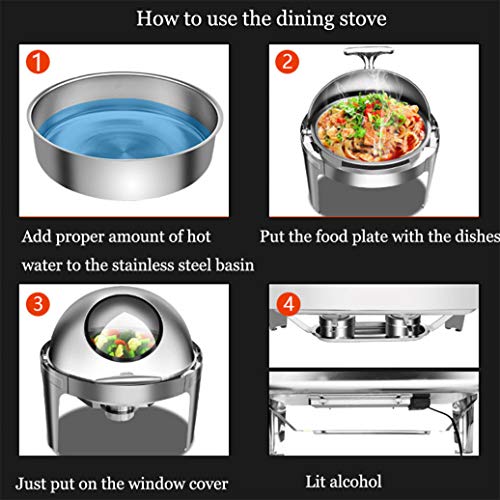 How to use the dining stove

1

Add proper amount of hot water to the stainless steel basin

2

Put the food plate with the dishes

3

Just put on the window cover

4

Lit alcohol