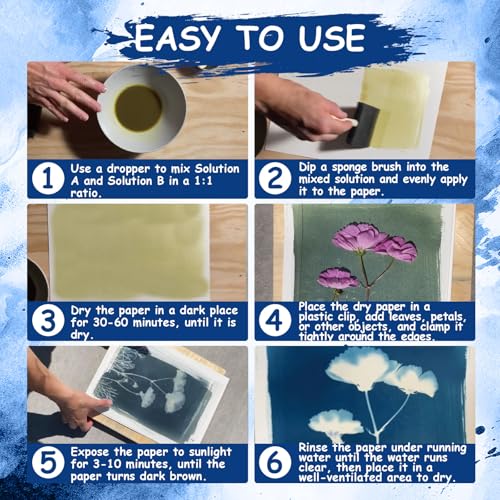 EASY TO USE

1 Use a dropper to mix Solution A and Solution B in a 1:1 ratio.

2 Dip a sponge brush into the mixed solution and evenly apply it to the paper.

3 Dry the paper in a dark place for 30-60 minutes, until it is dry.

4 Place the dry paper in a plastic clip, add leaves, petals, or other objects, and clamp it tightly around the edges.

5 Expose the paper to sunlight for 3-10 minutes, until the paper turns dark brown.

6 Rinse the paper under running water until the water runs clear, then place it in a well-ventilated area to dry.