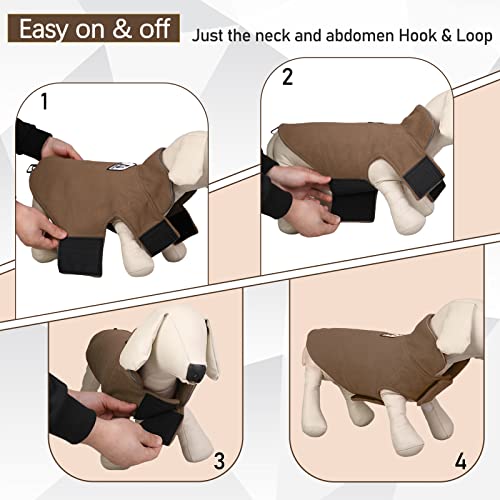 Easy on & off
Just the neck and abdomen Hook & Loop

1

2

3

4