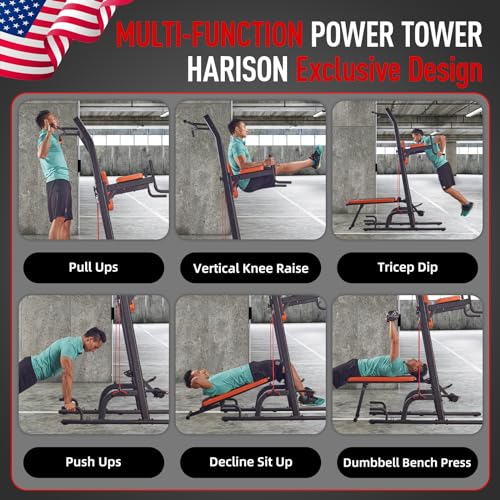 MULTI-FUNCTION POWER TOWER
HARISON Exclusive Design

Pull Ups

Vertical Knee Raise

Tricep Dip

Push Ups

Decline Sit Up

Dumbbell Bench Press