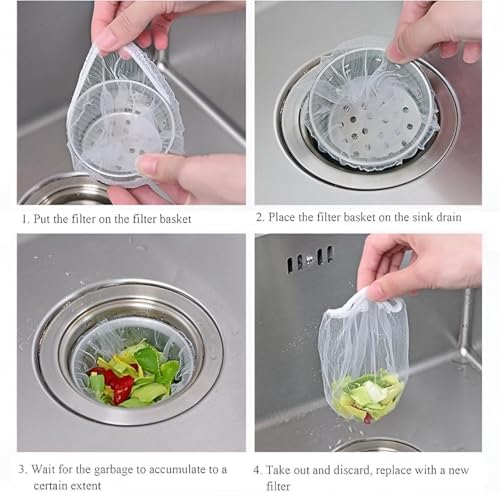 1. Put the filter on the filter basket

2. Place the filter basket on the sink drain

3. Wait for the garbage to accumulate to a certain extent

4. Take out and discard, replace with a new filter