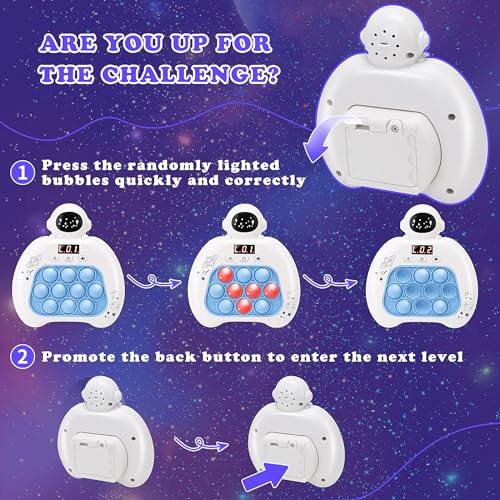 ARE YOU UP FOR THE CHALLENGE?

1 Press the randomly lighted bubbles quickly and correctly

L.0.1

L.0.1

L.0.2

2 Promote the back button to enter the next level