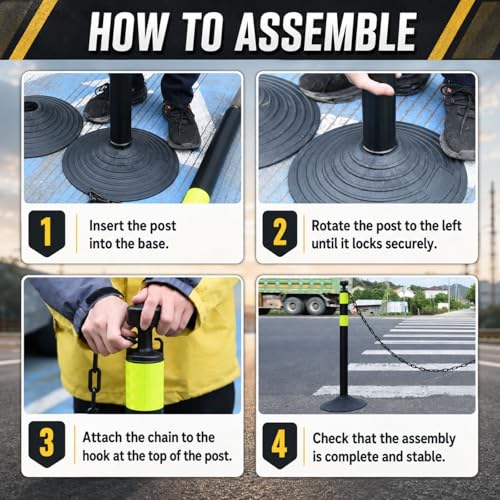 HOW TO ASSEMBLE

1 Insert the post into the base.

2 Rotate the post to the left until it locks securely.

3 Attach the chain to the hook at the top of the post.

4 Check that the assembly is complete and stable.