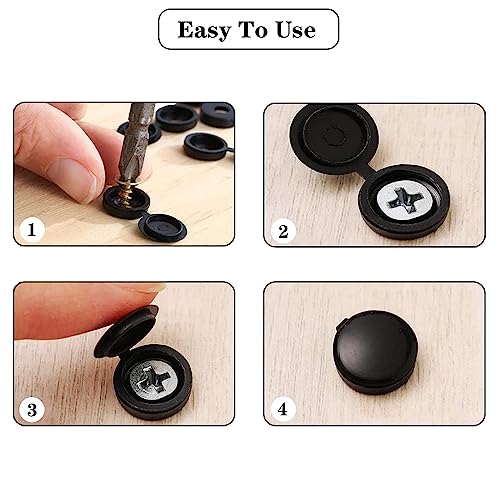 Easy To Use

1

2

3

4