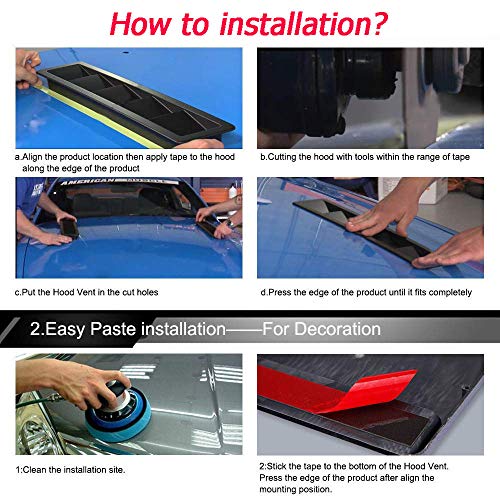 How to installation?

a.Align the product location then apply tape to the hood along the edge of the product

b.Cutting the hood with tools within the range of tape

AMERICAN

c.Put the Hood Vent in the cut holes

d.Press the edge of the product until it fits completely

2.Easy Paste installation——For Decoration

1:Clean the installation site.

2:Stick the tape to the bottom of the Hood Vent. Press the edge of the product after align the mounting position.