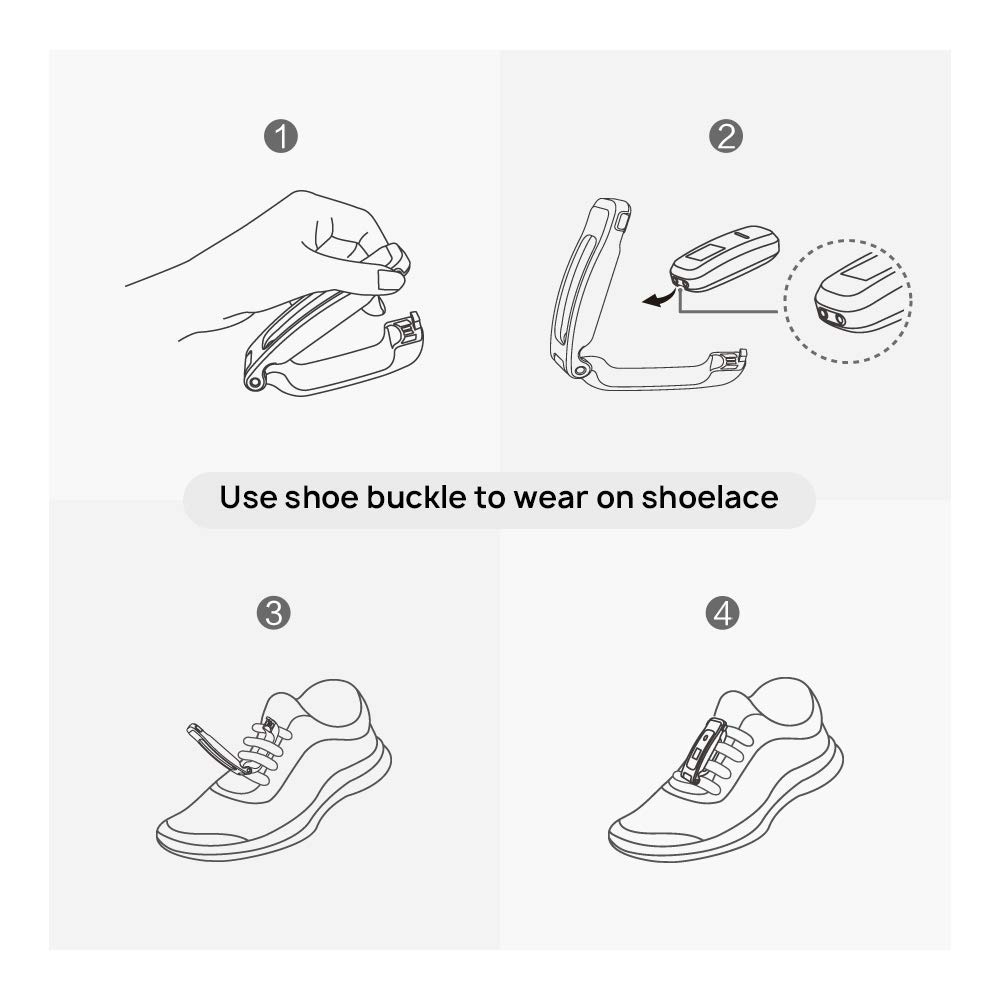 1

2

Use shoe buckle to wear on shoelace

3

4