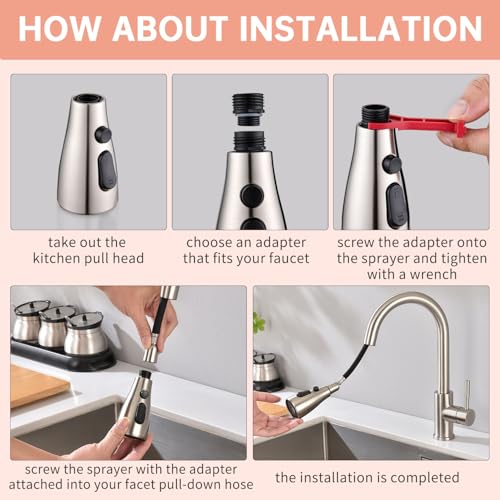 HOW ABOUT INSTALLATION

take out the kitchen pull head

choose an adapter that fits your faucet

screw the adapter onto the sprayer and tighten with a wrench

screw the sprayer with the adapter attached into your facet pull-down hose

the installation is completed