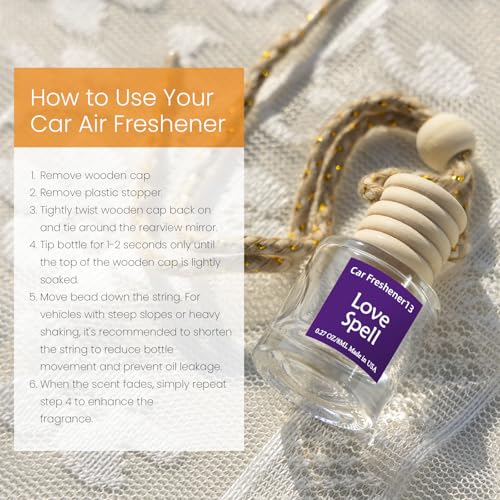 How to Use Your Car Air Freshener

1. Remove wooden cap
2. Remove plastic stopper
3. Tightly twist wooden cap back on and tie around the rearview mirror.
4. Tip bottle for 1-2 seconds only until the top of the wooden cap is lightly soaked.
5. Move bead down the string. For vehicles with steep slopes or heavy shaking, it's recommended to shorten the string to reduce bottle movement and prevent oil leakage.
6. When the scent fades, simply repeat step 4 to enhance the fragrance.

Car Freshener13
Love Spell
0.27 OZ/8ML Made in USA