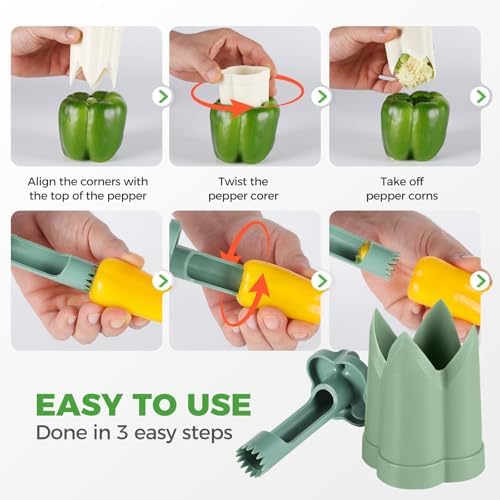 Align the corners with the top of the pepper

Twist the pepper corer

Take off pepper corns

EASY TO USE
Done in 3 easy steps