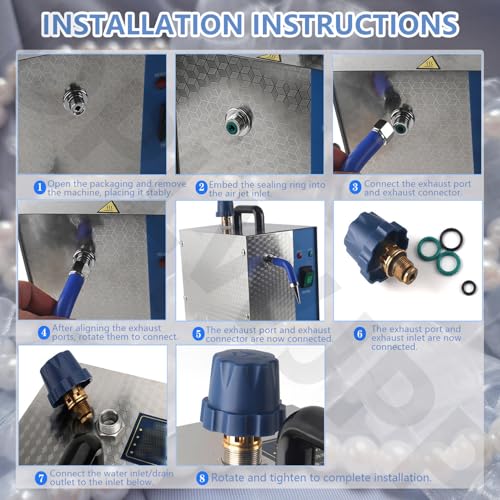 INSTALLATION INSTRUCTIONS

1 Open the packaging and remove the machine, placing it stably.

2 Embed the sealing ring into the air jet inlet.

3 Connect the exhaust port and exhaust connector.

4 After aligning the exhaust ports, rotate them to connect.

5 The exhaust port and exhaust connector are now connected.

6 The exhaust port and exhaust inlet are now connected.

7 Connect the water inlet/drain outlet to the inlet below.

8 Rotate and tighten to complete installation.