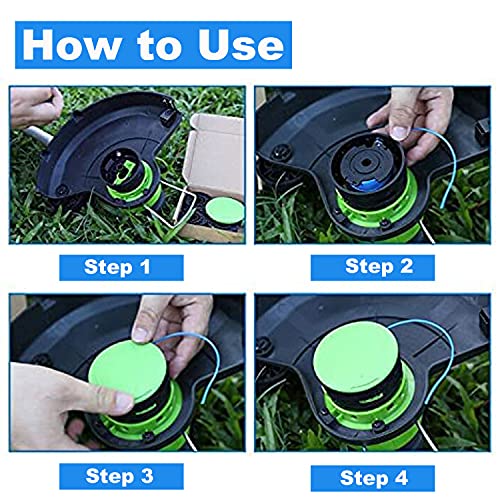 How to Use

Step 1

Step 2

Step 3

Step 4