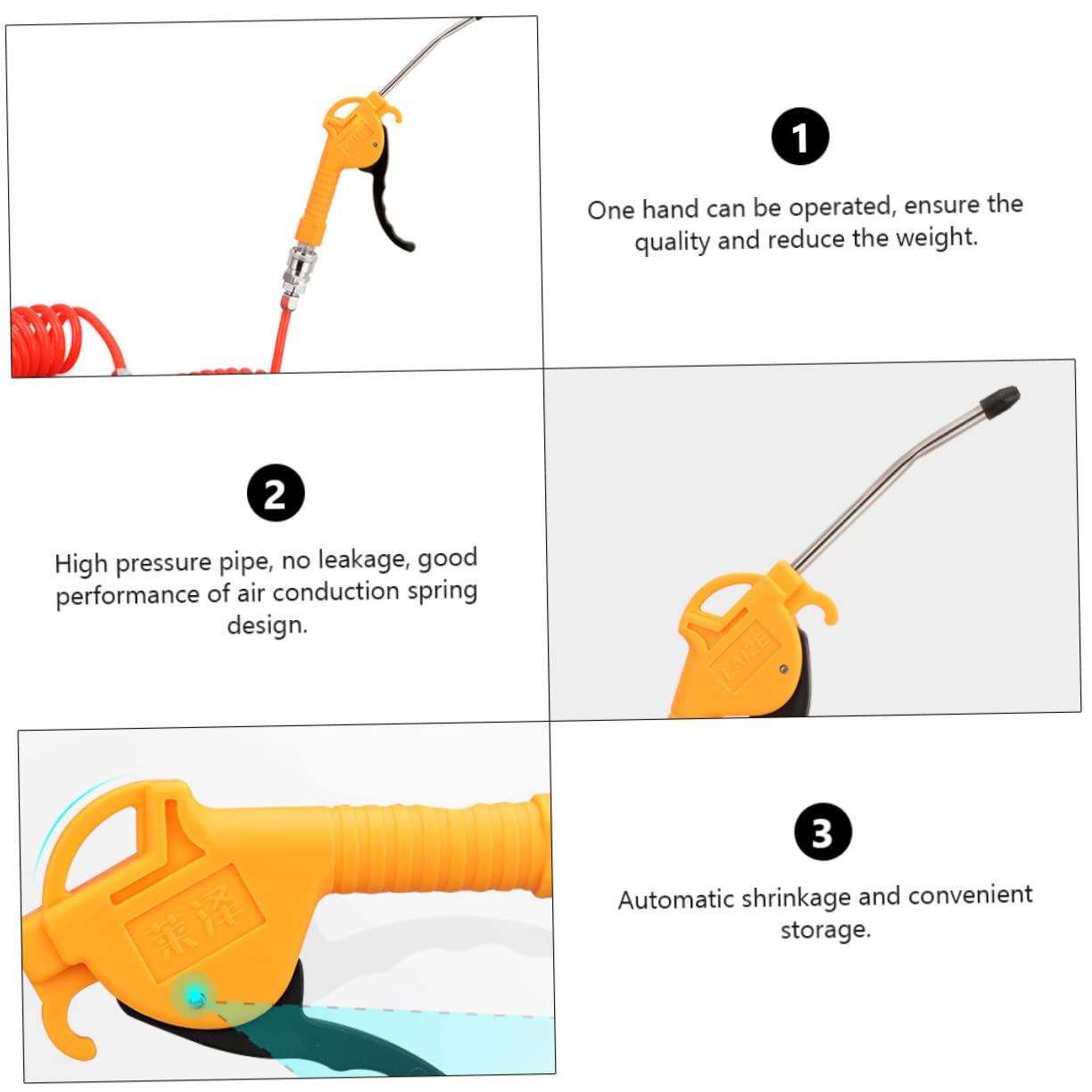 1

One hand can be operated, ensure the quality and reduce the weight.

2

High pressure pipe, no leakage, good performance of air conduction spring design.

LAIZE

莱泽

3

Automatic shrinkage and convenient storage.