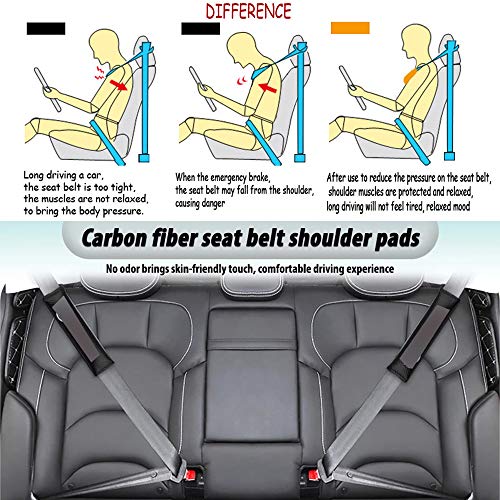 DIFFERENCE

Long driving a car, the seat belt is too tight, the muscles are not relaxed, to bring the body pressure.

When the emergency brake, the seat belt may fall from the shoulder, causing danger

After use to reduce the pressure on the seat belt, shoulder muscles are protected and relaxed, long driving will not feel tired, relaxed mood

Carbon fiber seat belt shoulder pads

No odor brings skin-friendly touch, comfortable driving experience