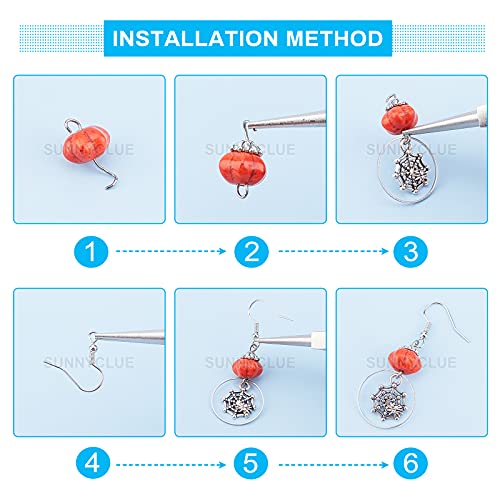 INSTALLATION METHOD

SUNNYCLUE

SUNNYCLUE

SUNNYCLUE

1

2

3

SUNNYCLUE

SUNNYCLUE

SUNNYCLUE

4

5

6