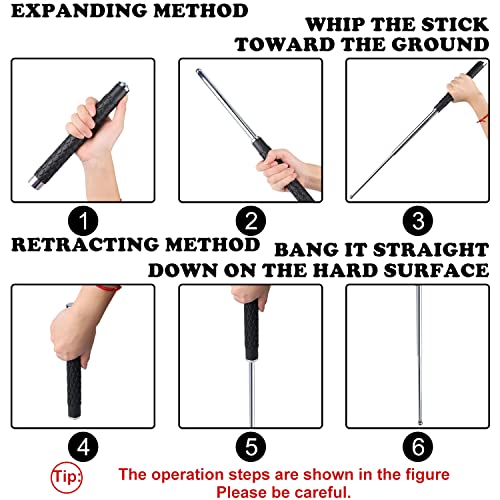 EXPANDING METHOD

WHIP THE STICK TOWARD THE GROUND

1

2

3

RETRACTING METHOD

BANG IT STRAIGHT DOWN ON THE HARD SURFACE

4

5

6

Tip: The operation steps are shown in the figure
Please be careful.