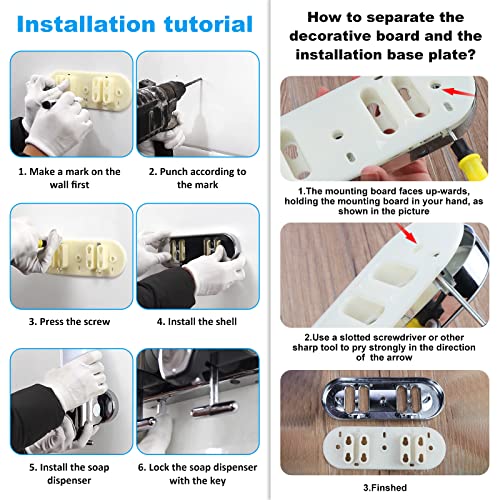 Installation tutorial

1. Make a mark on the wall first

2. Punch according to the mark

3. Press the screw

4. Install the shell

5. Install the soap dispenser

6. Lock the soap dispenser with the key

How to separate the decorative board and the installation base plate?

1.The mounting board faces up-wards, holding the mounting board in your hand, as shown in the picture

2.Use a slotted screwdriver or other sharp tool to pry strongly in the direction of the arrow

3.Finshed