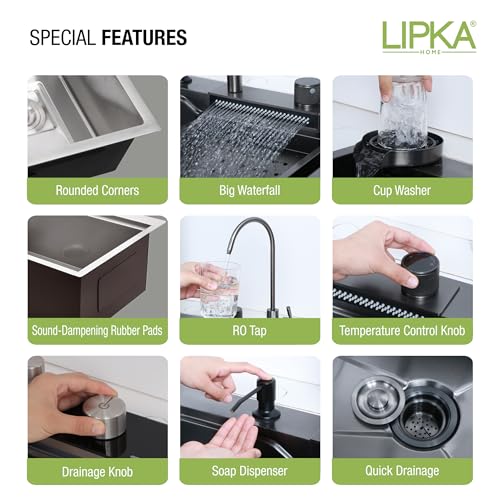 SPECIAL FEATURES

LIPKA®
HOME

Rounded Corners

Big Waterfall

Cup Washer

Sound-Dampening Rubber Pads

RO Tap

Temperature Control Knob

Drainage Knob

Soap Dispenser

Quick Drainage