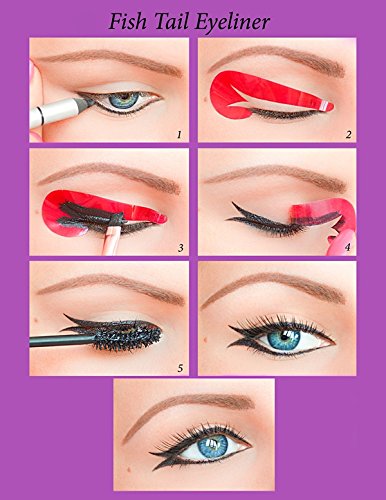 Fish Tail Eyeliner

1

2

3

4

5