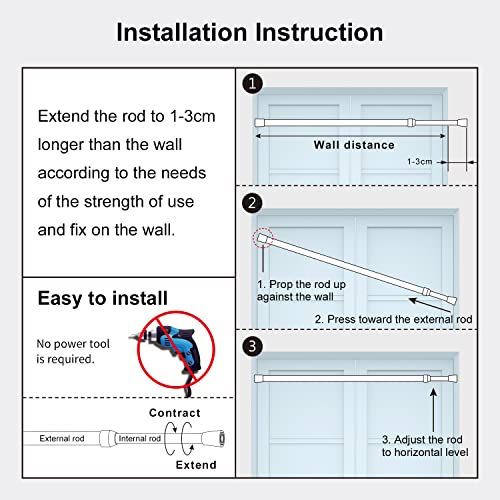 Installation Instruction

Extend the rod to 1-3cm longer than the wall according to the needs of the strength of use and fix on the wall.

Easy to install

No power tool is required.

Contract

External rod

Internal rod

Extend

1

Wall distance

1-3cm

2

1. Prop the rod up against the wall

2. Press toward the external rod

3

3. Adjust the rod to horizontal level