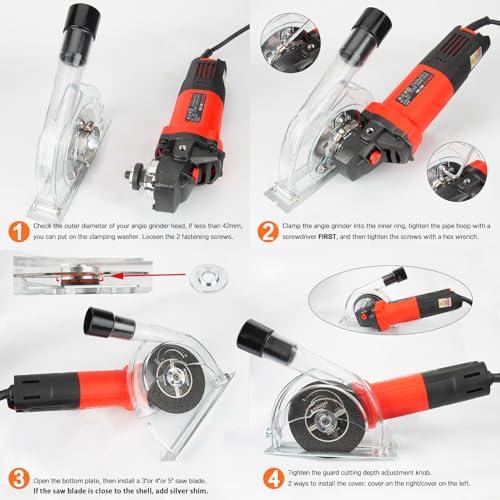 1 Check the outer diameter of your angle grinder head, if less than 42mm, you can put on the clamping washer. Loosen the 2 fastening screws.

2 Clamp the angle grinder into the inner ring, tighten the pipe hoop with a screwdriver FIRST, and then tighten the screws with a hex wrench.

3 Open the bottom plate, then install a 3"or 4"or 5" saw blade. If the saw blade is close to the shell, add silver shim.

4 Tighten the guard cutting depth adjustment knob. 2 ways to install the cover: cover on the right/cover on the left.