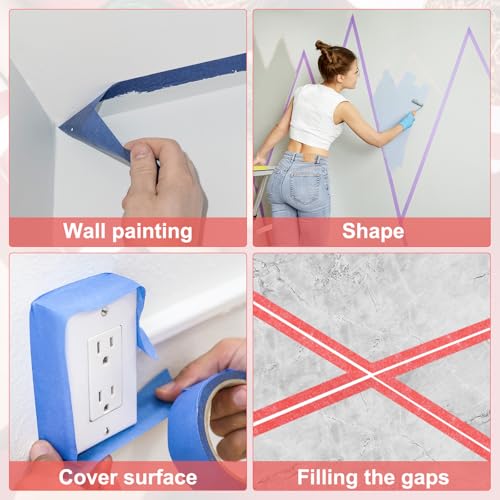 Wall painting

Shape

Cover surface

Filling the gaps