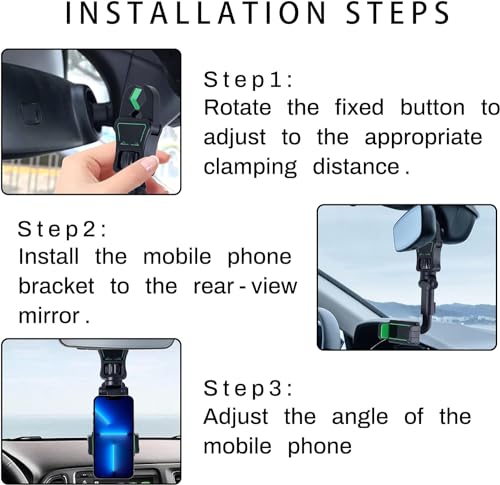 INSTALLATION STEPS

Step1:
Rotate the fixed button to adjust to the appropriate clamping distance.

Step2:
Install the mobile phone bracket to the rear-view mirror.

Step3:
Adjust the angle of the mobile phone