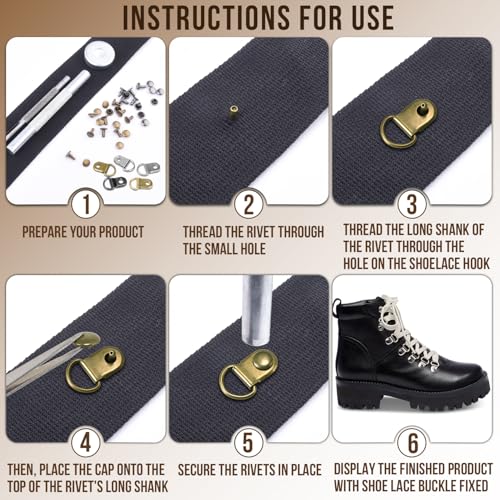 INSTRUCTIONS FOR USE

1

PREPARE YOUR PRODUCT

2

THREAD THE RIVET THROUGH THE SMALL HOLE

3

THREAD THE LONG SHANK OF THE RIVET THROUGH THE HOLE ON THE SHOELACE HOOK

4

THEN, PLACE THE CAP ONTO THE TOP OF THE RIVET'S LONG SHANK

5

SECURE THE RIVETS IN PLACE

6

DISPLAY THE FINISHED PRODUCT WITH SHOE LACE BUCKLE FIXED