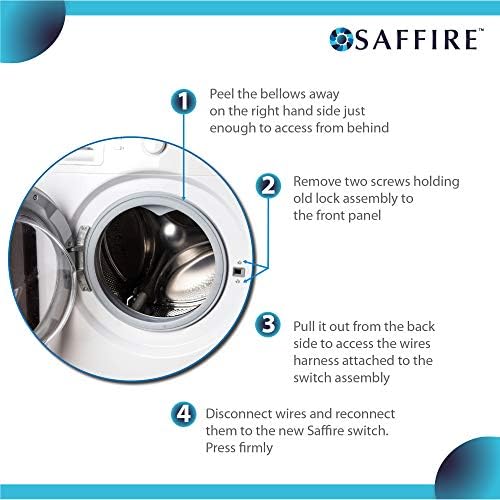 SAFFIRE™

1 Peel the bellows away on the right hand side just enough to access from behind

2 Remove two screws holding old lock assembly to the front panel

3 Pull it out from the back side to access the wires harness attached to the switch assembly

4 Disconnect wires and reconnect them to the new Saffire switch. Press firmly