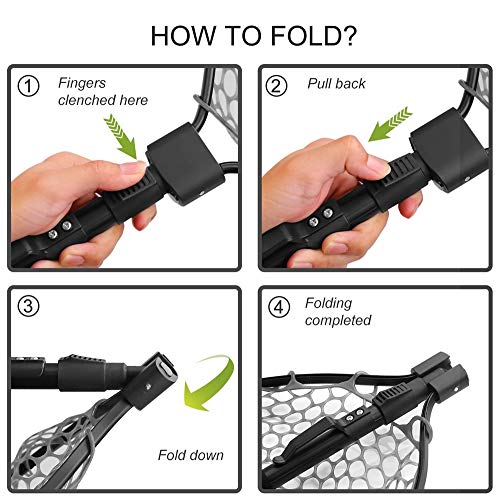 HOW TO FOLD?

① Fingers clenched here

② Pull back

③ Fold down

④ Folding completed