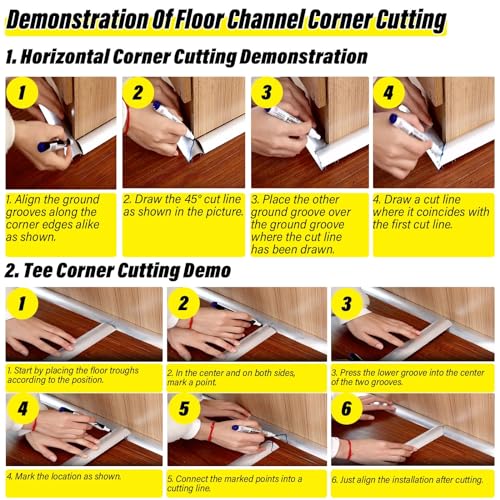 Demonstration Of Floor Channel Corner Cutting

1. Horizontal Corner Cutting Demonstration

1

2

3

4

1. Align the ground grooves along the corner edges alike as shown.

2. Draw the 45° cut line as shown in the picture.

3. Place the other ground groove over the ground groove where the cut line has been drawn.

4. Draw a cut line where it coincides with the first cut line.

2. Tee Corner Cutting Demo

1

2

3

1. Start by placing the floor troughs according to the position.

2. In the center and on both sides, mark a point.

3. Press the lower groove into the center of the two grooves.

4

5

6

4. Mark the location as shown.

5. Connect the marked points into a cutting line.

6. Just align the installation after cutting.