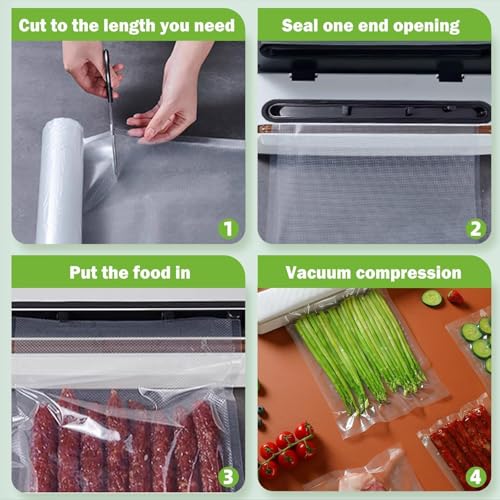 Cut to the length you need

1

Seal one end opening

2

Put the food in

3

Vacuum compression

4