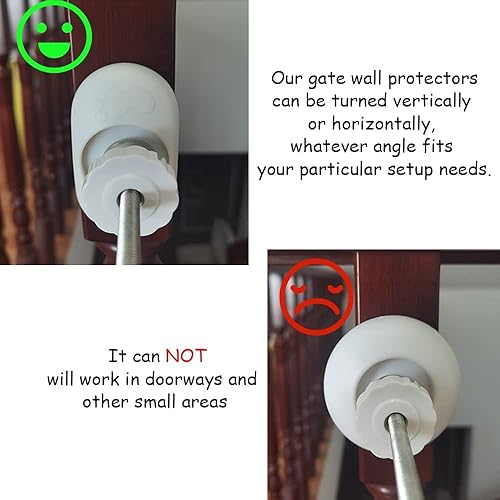 Our gate wall protectors can be turned vertically or horizontally, whatever angle fits your particular setup needs.

It can NOT will work in doorways and other small areas