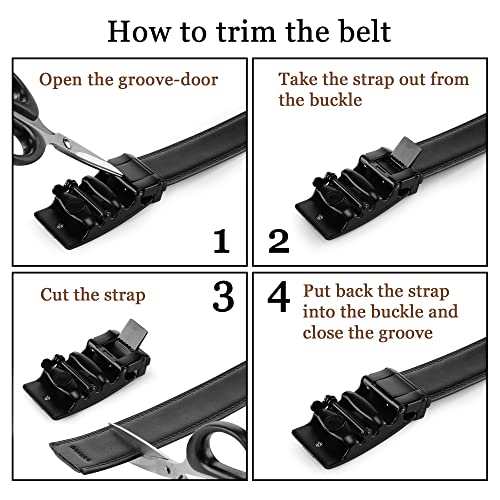 How to trim the belt

Open the groove-door

1

Take the strap out from the buckle

2

Cut the strap

3

4

Put back the strap into the buckle and close the groove