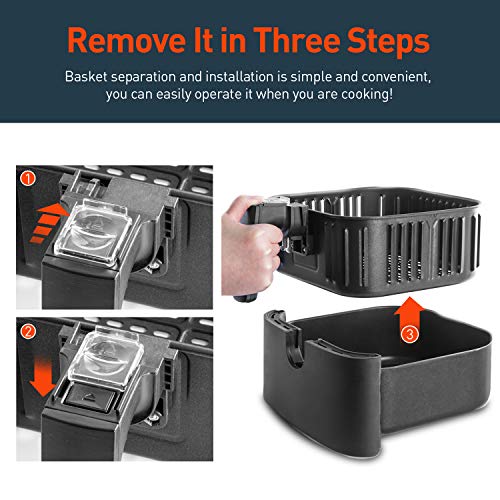 Remove It in Three Steps

Basket separation and installation is simple and convenient, you can easily operate it when you are cooking!

1

2

3