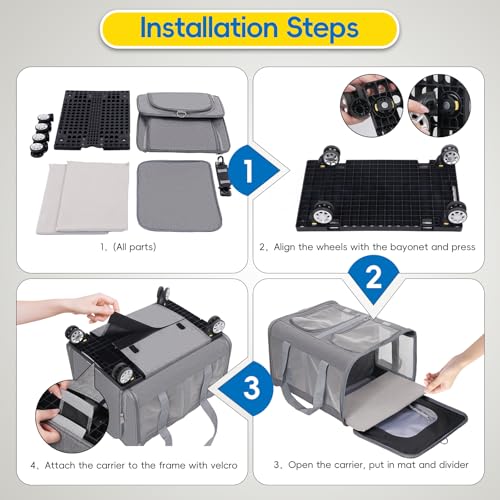 Installation Steps

1

1、(All parts)

2、Align the wheels with the bayonet and press

2

3

4、Attach the carrier to the frame with velcro

3、Open the carrier, put in mat and divider