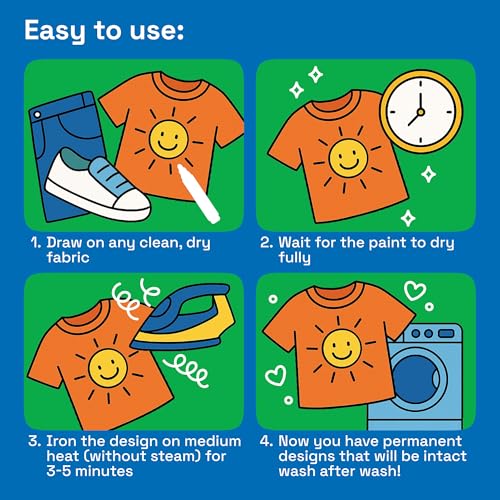 Easy to use:

1. Draw on any clean, dry fabric

2. Wait for the paint to dry fully

3. Iron the design on medium heat (without steam) for 3-5 minutes

4. Now you have permanent designs that will be intact wash after wash!