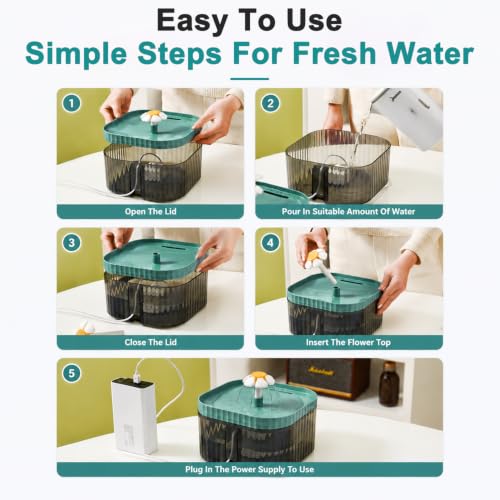 Easy To Use
Simple Steps For Fresh Water

1
Open The Lid

2
Pour In Suitable Amount Of Water

3
Close The Lid

4
Insert The Flower Top

5
Marshall
Plug In The Power Supply To Use